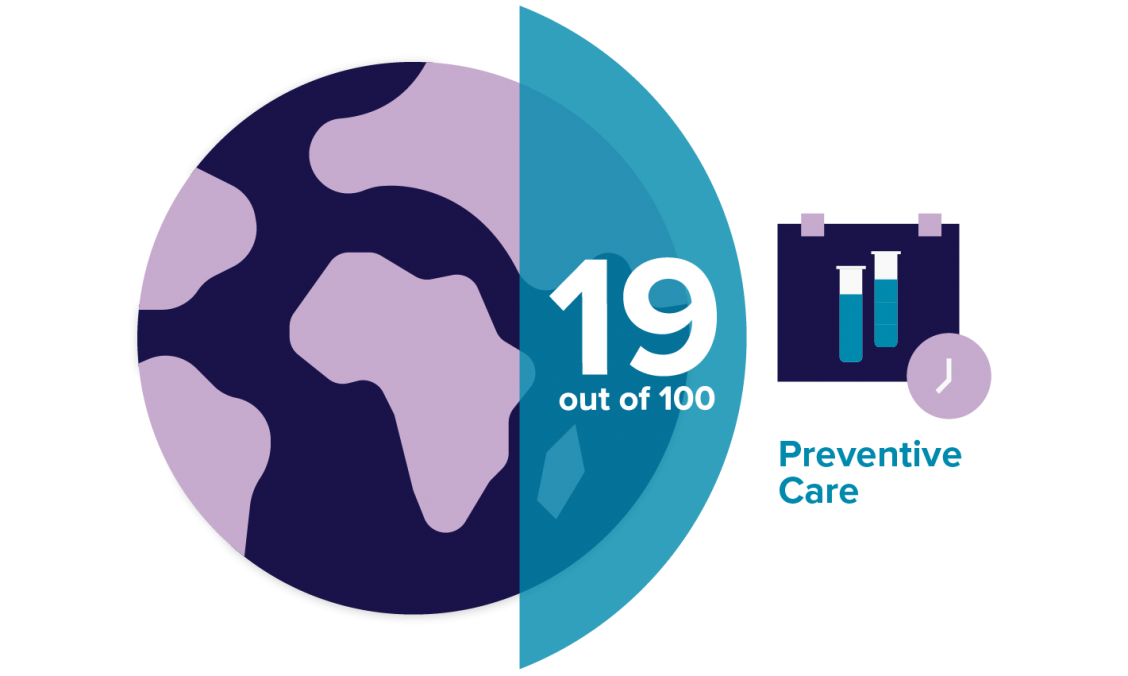 19
out of 100

Preventive Care