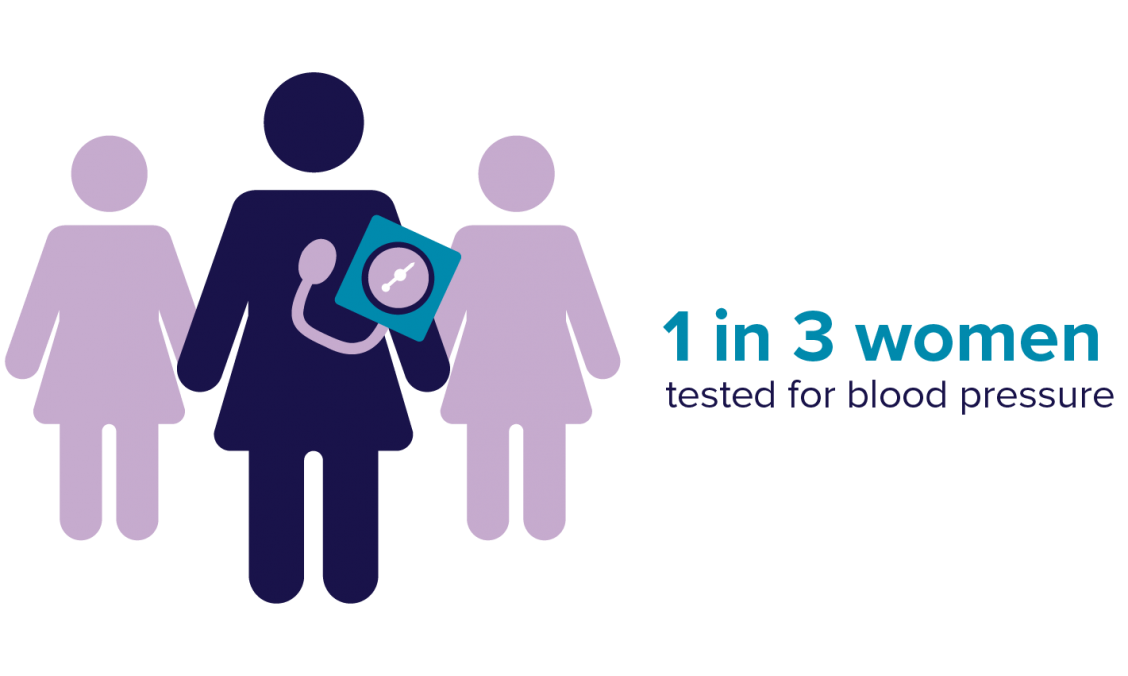 1 in 3 women
tested for blood pressure