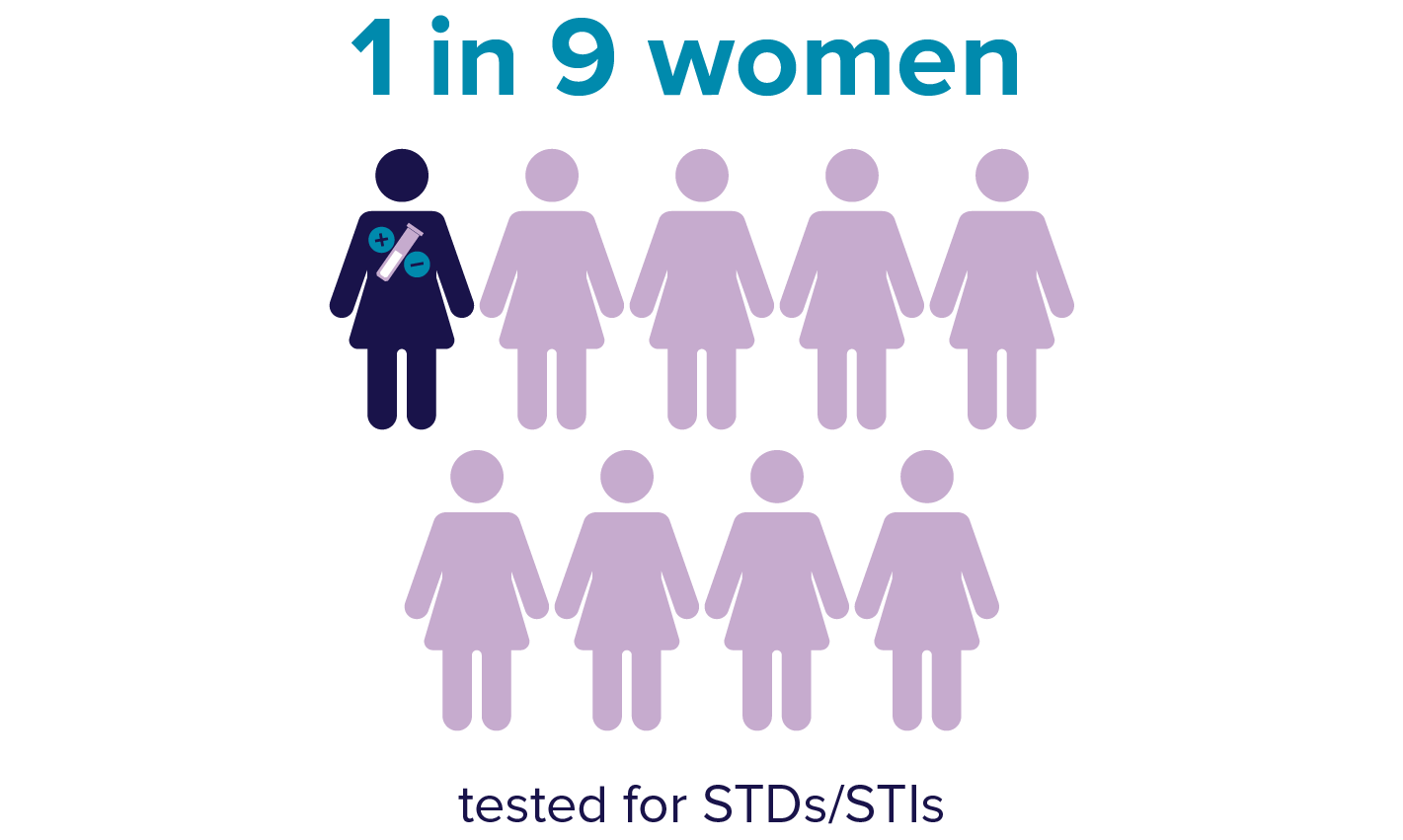 1 in 9 women

+ −

tested for STDs/STIs