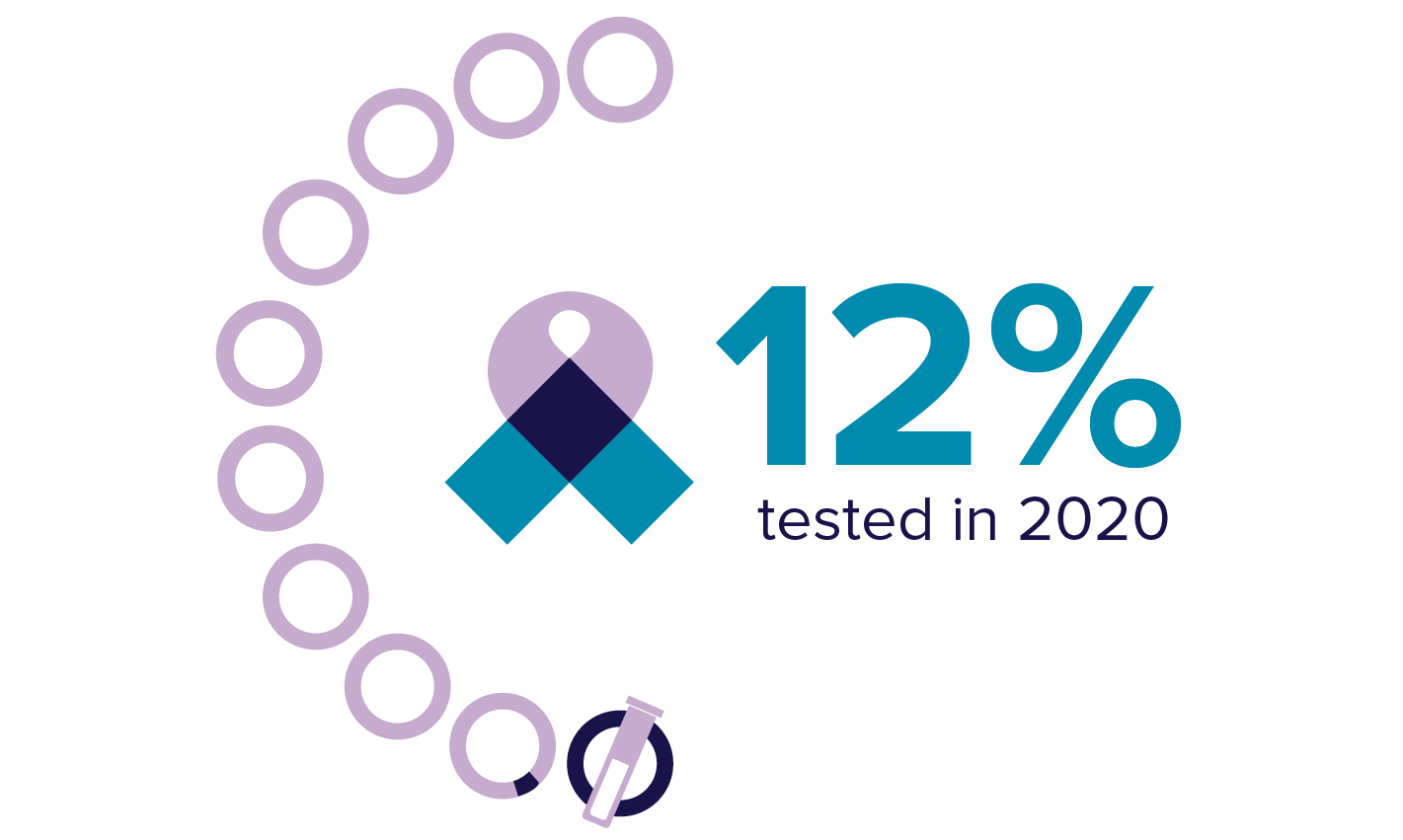 12%
tested in 2020